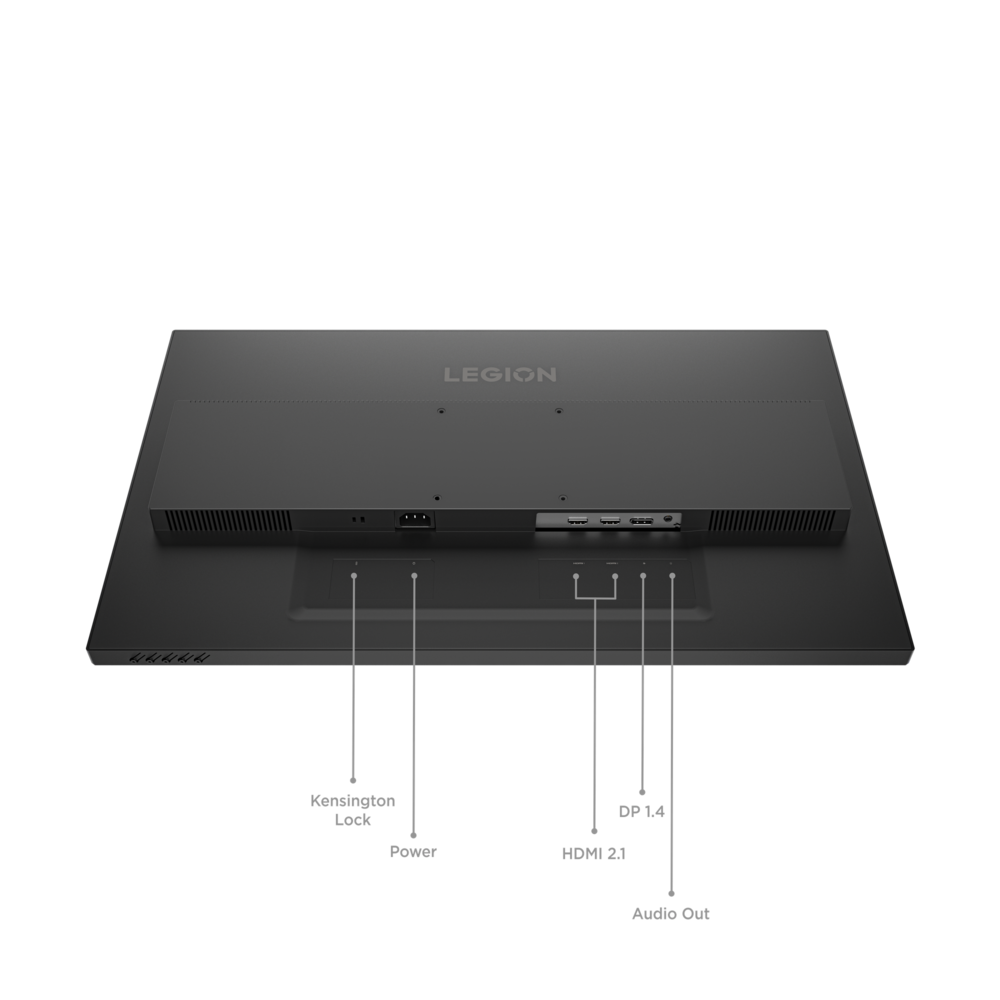 LEGION

Kensington Lock

Power

HDMI 2.1

DP 1.4

Audio Out